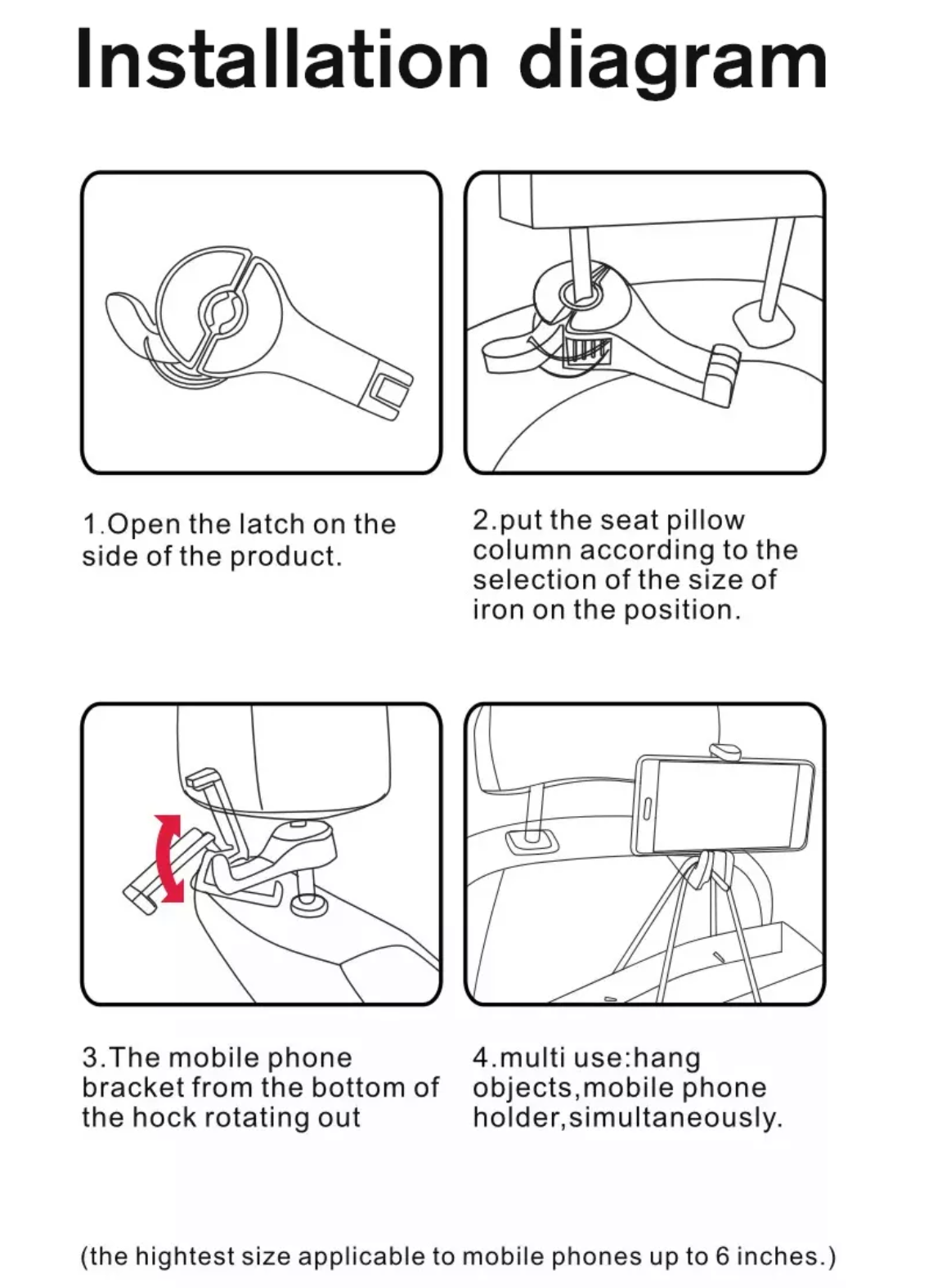 Installation diagram

1.Open the latch on the side of the product.

2.put the seat pillow column according to the selection of the size of iron on the position.

3.The mobile phone bracket from the bottom of the hock rotating out

4.multi use:hang objects,mobile phone holder,simultaneously.

(the hightest size applicable to mobile phones up to 6 inches.)