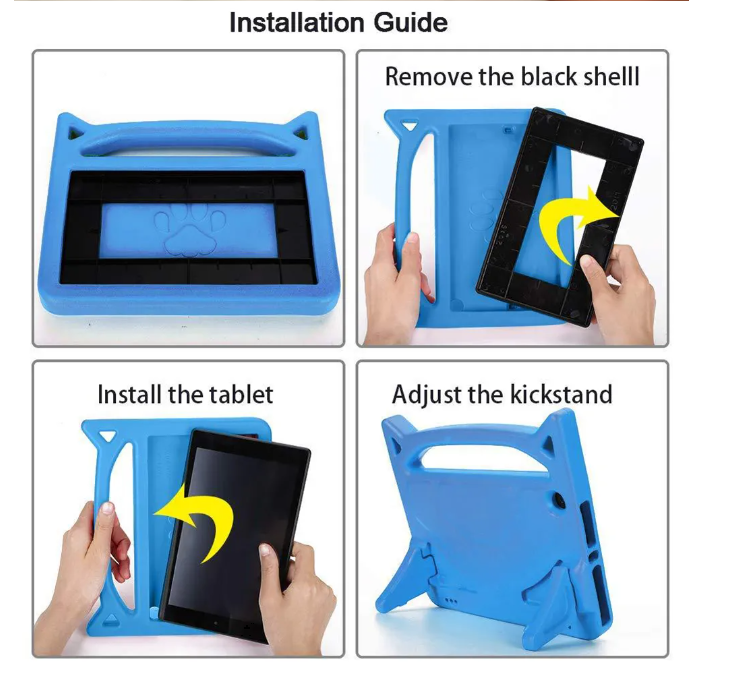 Installation Guide

Remove the black shelll

Install the tablet

Adjust the kickstand