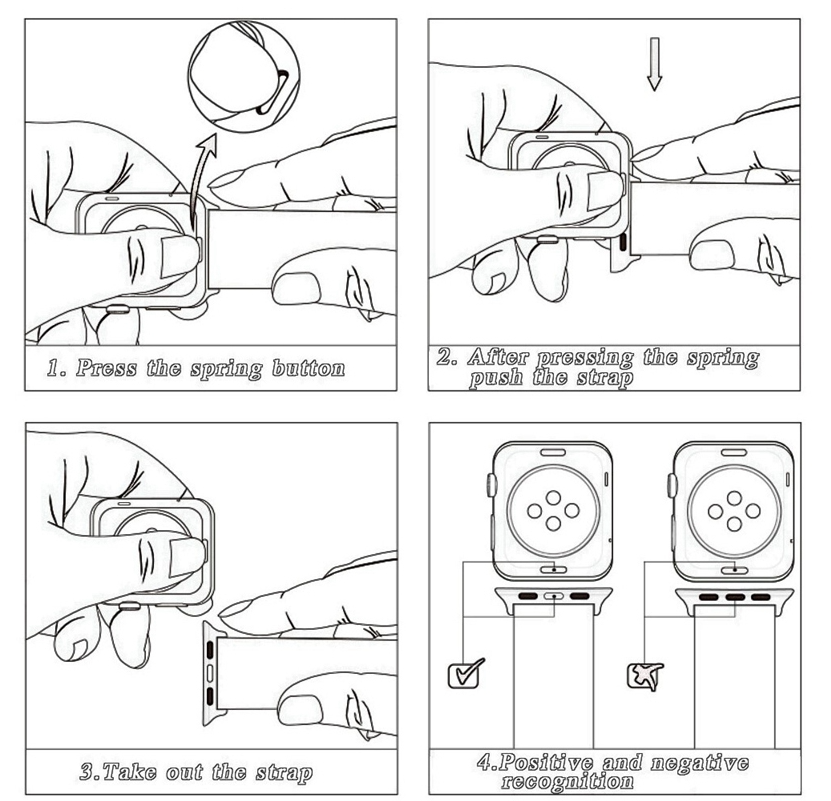 1. Press the spring button

2. After pressing the spring push the strap

3.Take out the strap

4.Positive and negative recognition