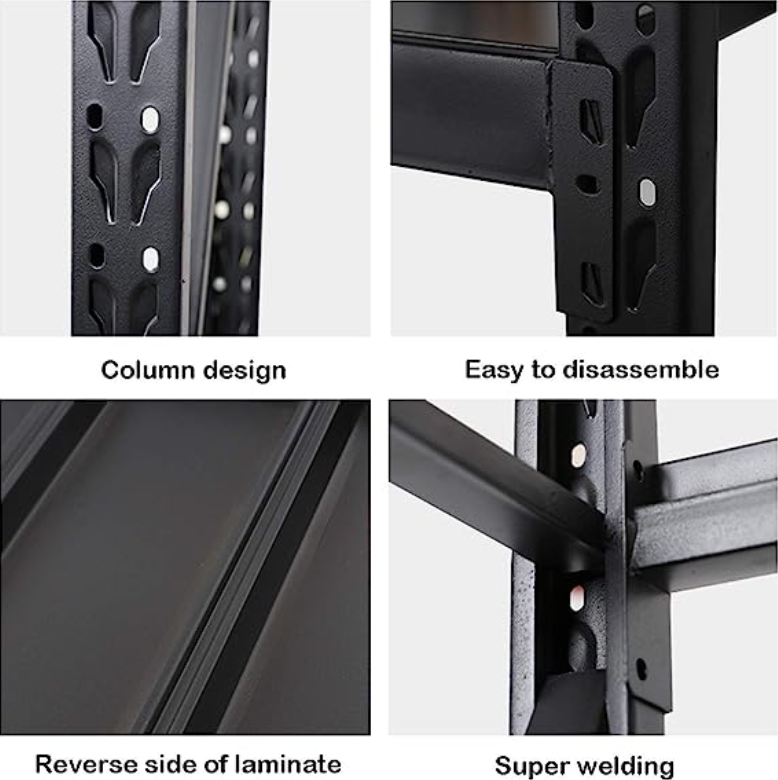 Column design

Easy to disassemble

Reverse side of laminate

Super welding