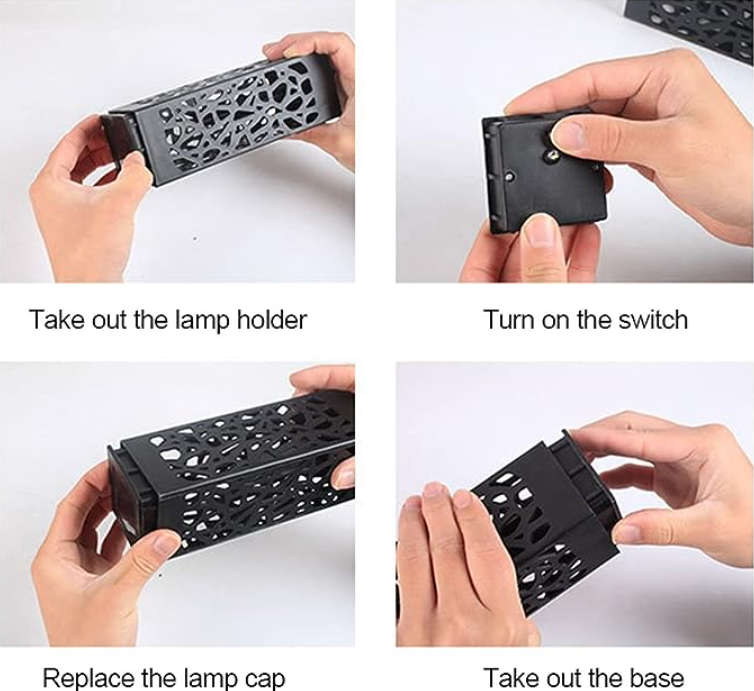 Take out the lamp holder

Turn on the switch

Replace the lamp cap

Take out the base