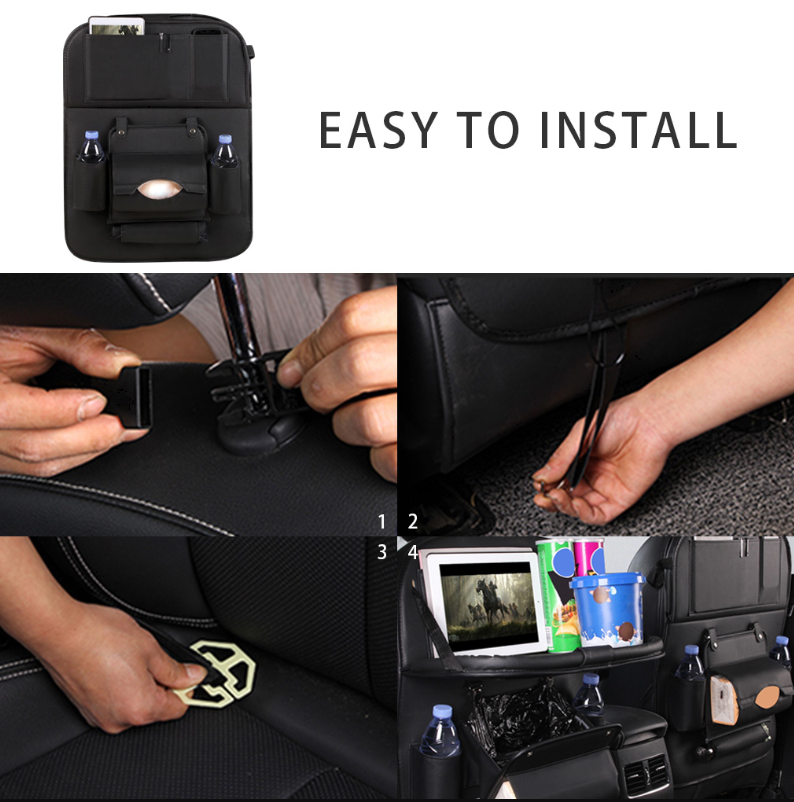 EASY TO INSTALL

1 2

3 4