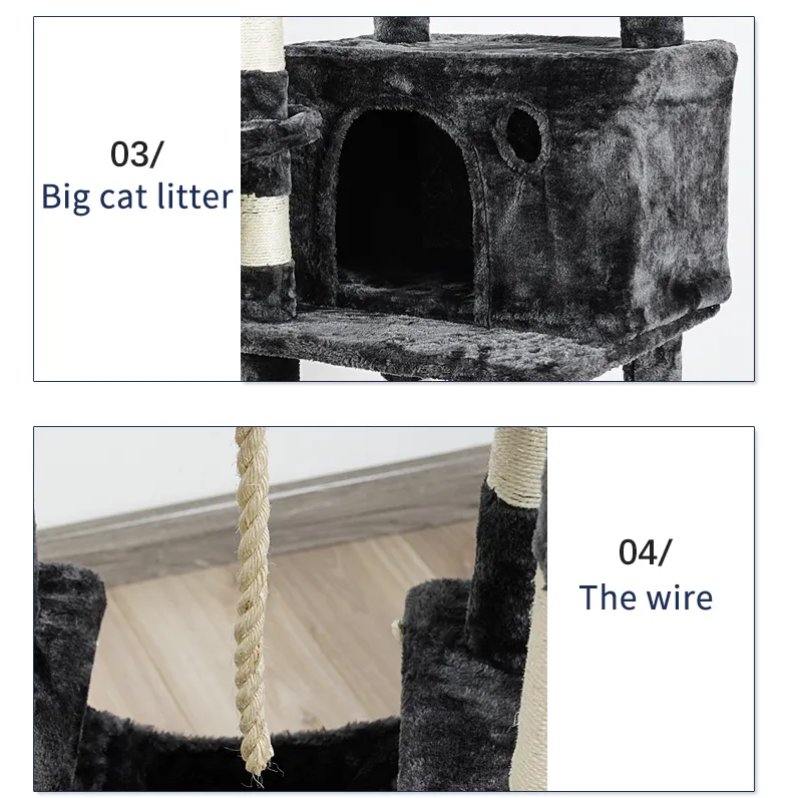 03/
Big cat litter

04/
The wire