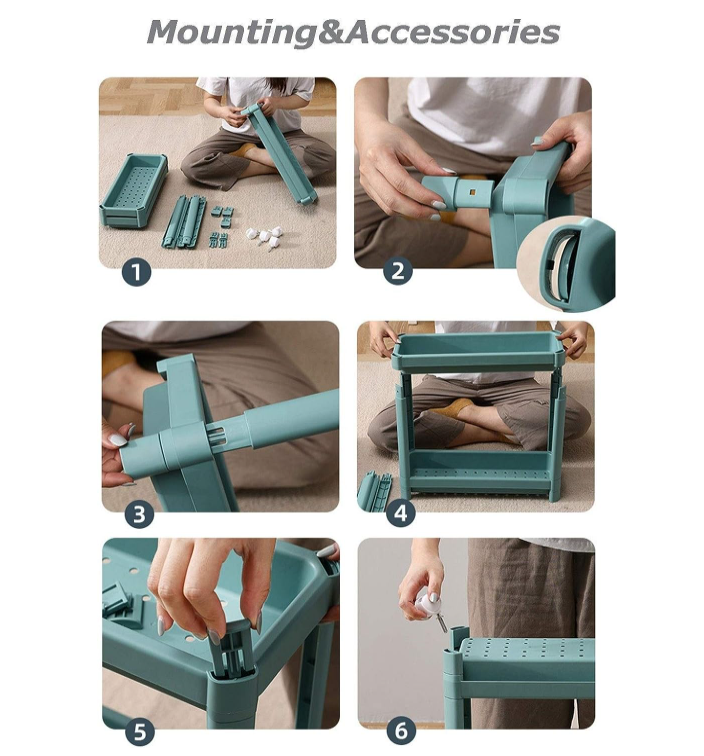 Mounting&Accessories

1

2

3

4

5

6