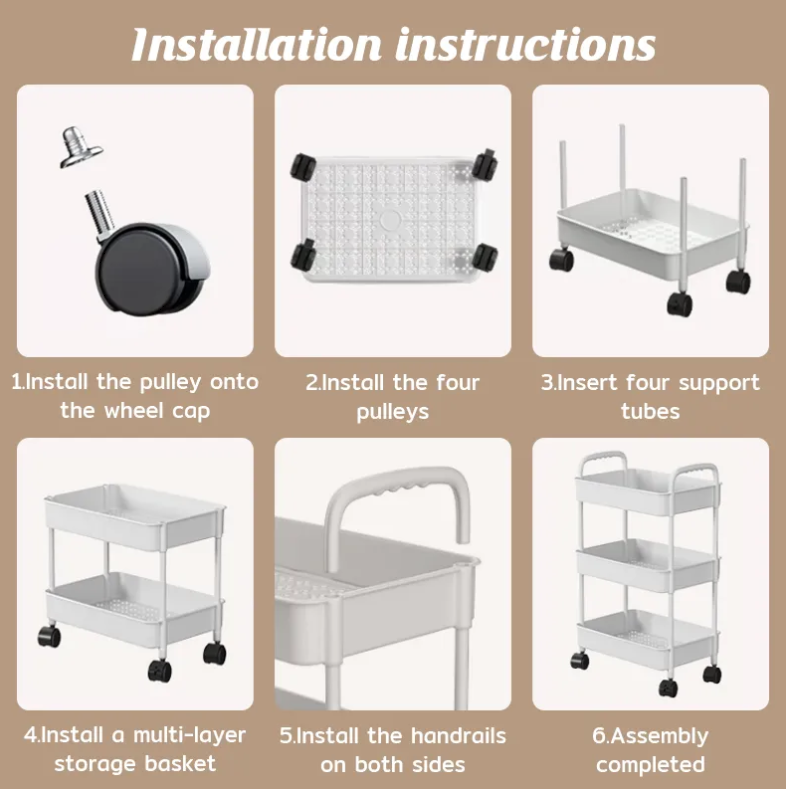 Installation instructions

1.Install the pulley onto the wheel cap

2.Install the four pulleys

3.Insert four support tubes

4.Install a multi-layer storage basket

5.Install the handrails on both sides

6.Assembly completed