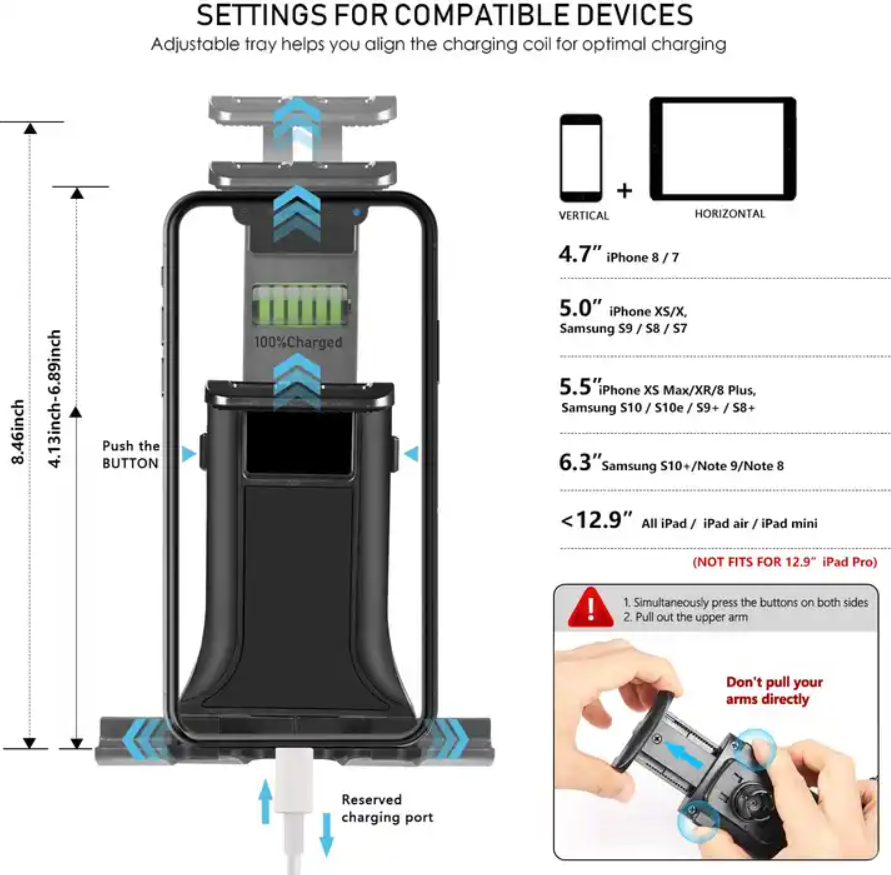 SETTINGS FOR COMPATIBLE DEVICES
Adjustable tray helps you align the charging coil for optimal charging

8.46inch
4.13inch-6.89inch

100%Charged

Push the BUTTON

Reserved charging port

VERTICAL + HORIZONTAL

4.7" iPhone 8 / 7

5.0" iPhone XS/X, Samsung S9 / S8 / S7

5.5" iPhone XS Max/XR/8 Plus, Samsung S10 / S10e / S9+ / S8+

6.3" Samsung S10+/Note 9/Note 8

<12.9" All iPad / iPad air / iPad mini

(NOT FITS FOR 12.9" iPad Pro)

1. Simultaneously press the buttons on both sides
2. Pull out the upper arm

Don't pull your arms directly