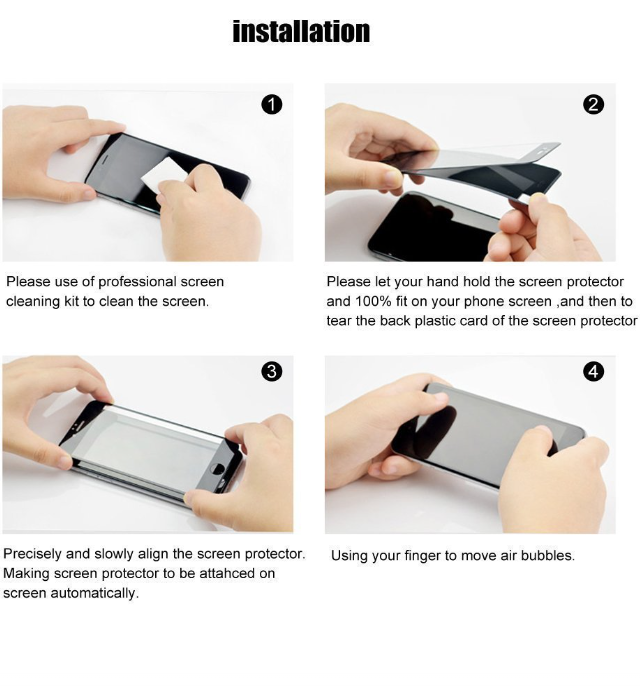 installation

1

Please use of professional screen cleaning kit to clean the screen.

2

Please let your hand hold the screen protector and 100% fit on your phone screen ,and then to tear the back plastic card of the screen protector

3

Precisely and slowly align the screen protector. Making screen protector to be attahced on screen automatically.

4

Using your finger to move air bubbles.