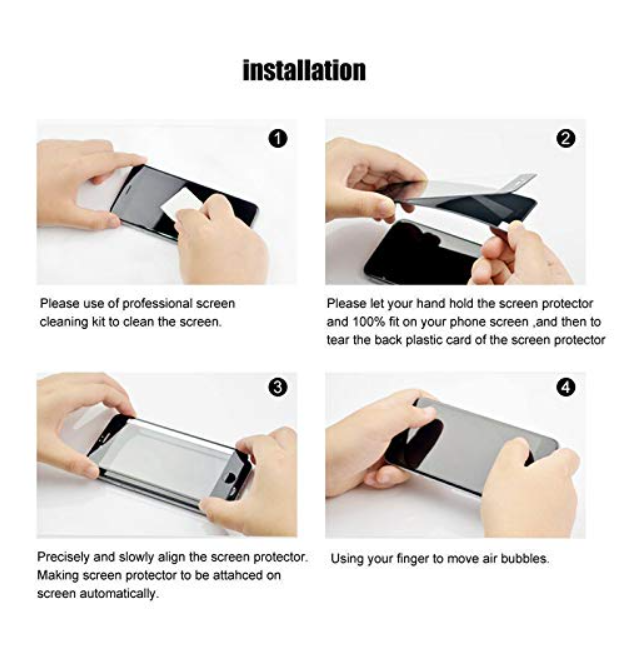 installation

1

Please use of professional screen cleaning kit to clean the screen.

2

Please let your hand hold the screen protector and 100% fit on your phone screen ,and then to tear the back plastic card of the screen protector

3

Precisely and slowly align the screen protector. Making screen protector to be attahced on screen automatically.

4

Using your finger to move air bubbles.