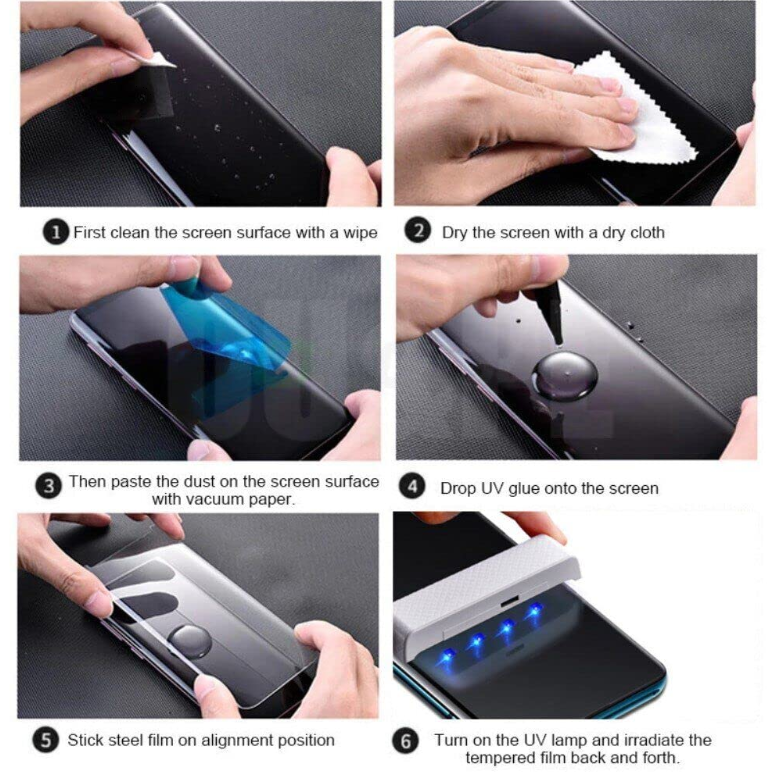 1 First clean the screen surface with a wipe

2 Dry the screen with a dry cloth

3 Then paste the dust on the screen surface with vacuum paper.

4 Drop UV glue onto the screen

5 Stick steel film on alignment position

6 Turn on the UV lamp and irradiate the tempered film back and forth.