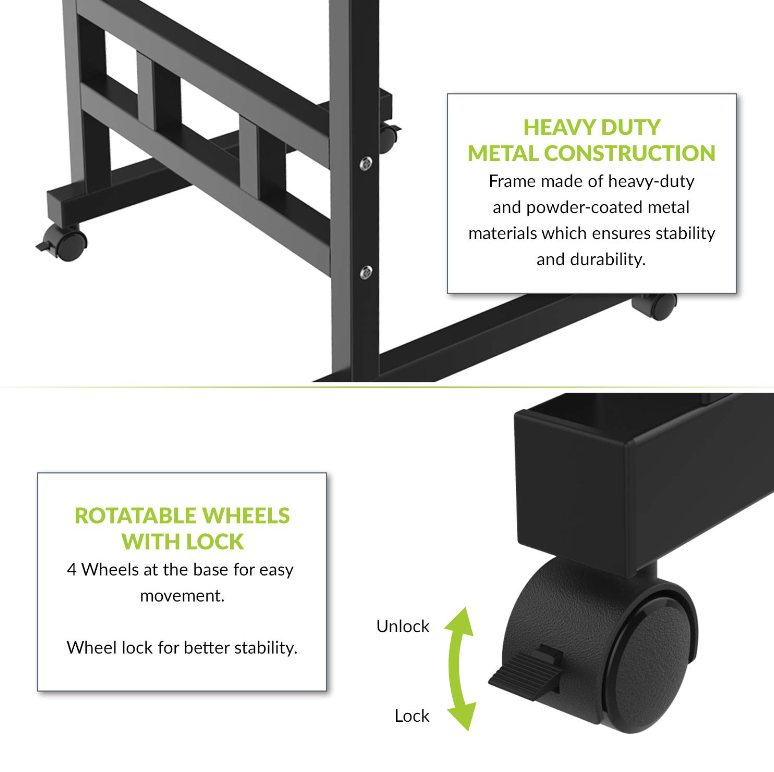 HEAVY DUTY
METAL CONSTRUCTION
Frame made of heavy-duty and powder-coated metal materials which ensures stability and durability.

ROTATABLE WHEELS
WITH LOCK
4 Wheels at the base for easy movement.

Wheel lock for better stability.

Unlock

Lock