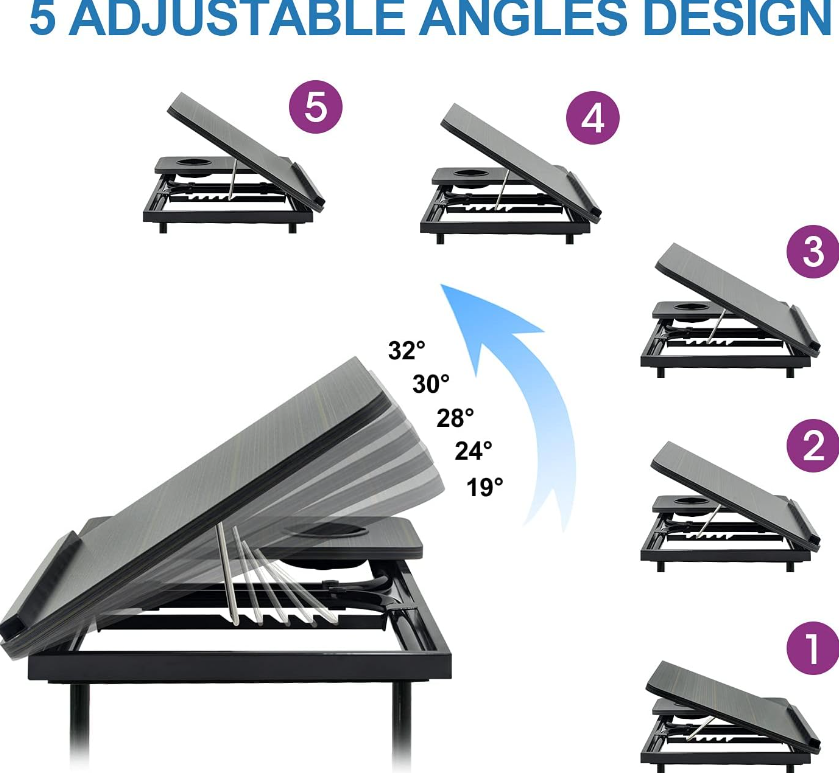 5 ADJUSTABLE ANGLES DESIGN

5

4

3

32°
30°
28°
24°
19°

2

1