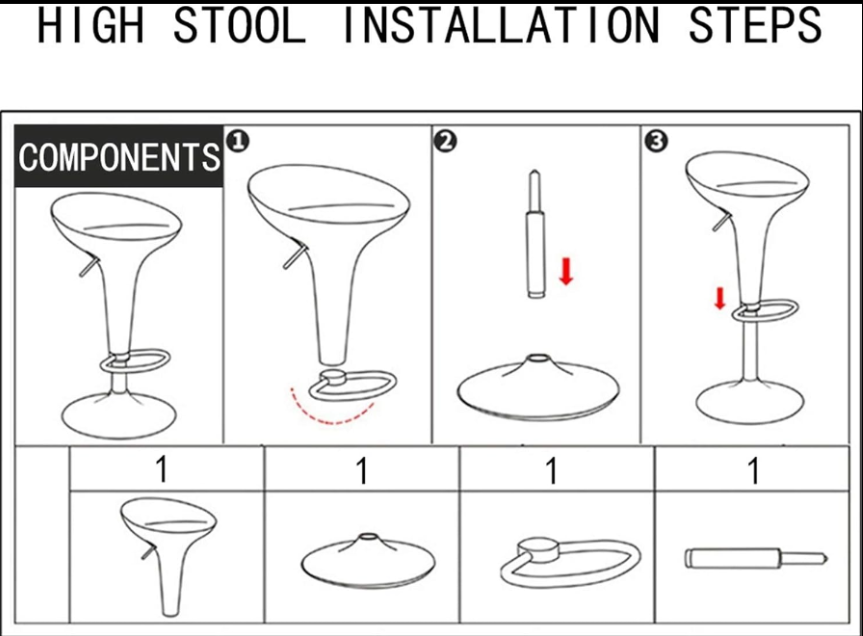 HIGH STOOL INSTALLATION STEPS

COMPONENTS

❶

❷

❸

| 1 | 1 | 1 | 1 |
|---|---|---|---|