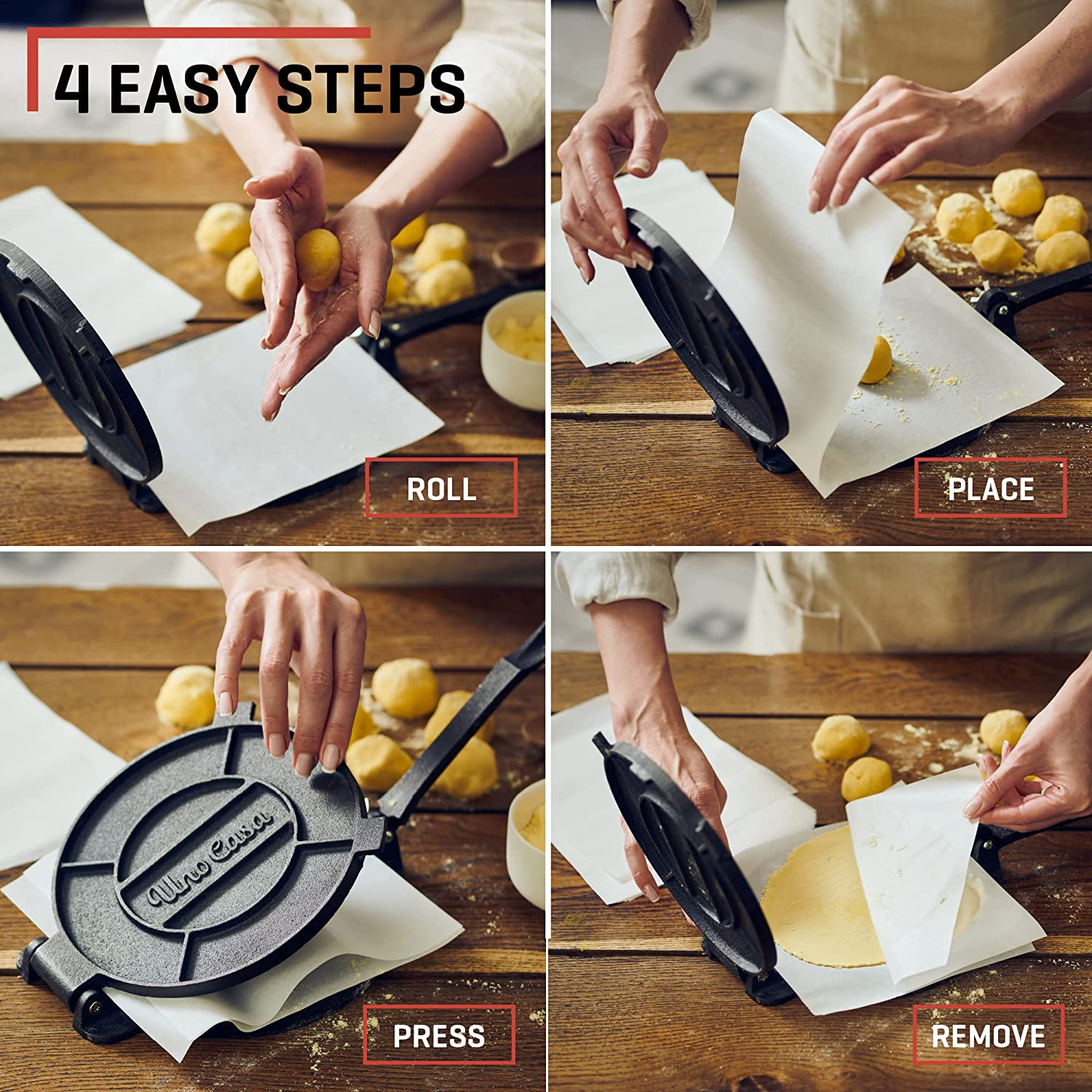 4 EASY STEPS

ROLL

PLACE

Uno Casa

PRESS

REMOVE