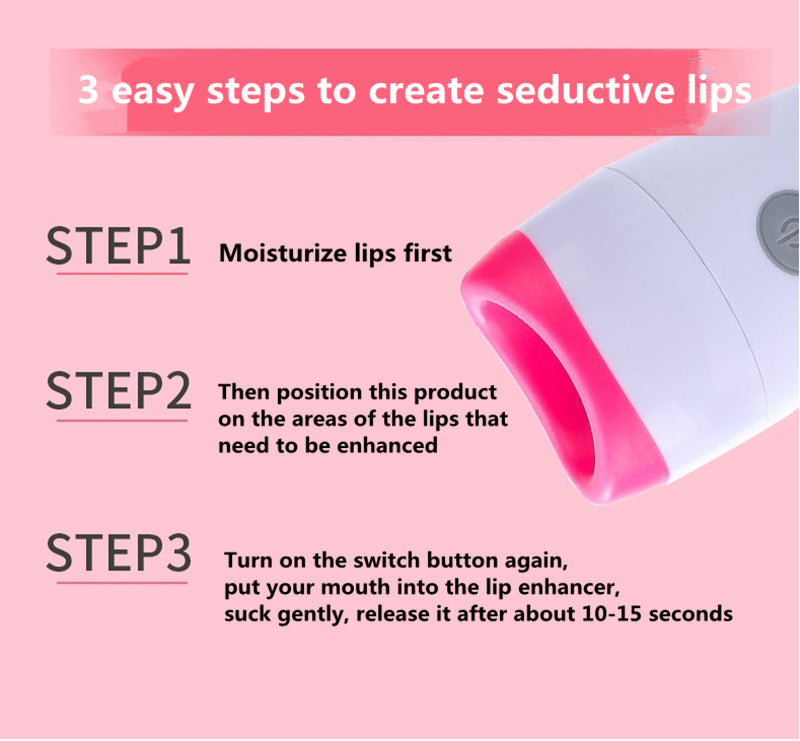 3 easy steps to create seductive lips

STEP1 Moisturize lips first

STEP2 Then position this product on the areas of the lips that need to be enhanced

STEP3 Turn on the switch button again, put your mouth into the lip enhancer, suck gently, release it after about 10-15 seconds