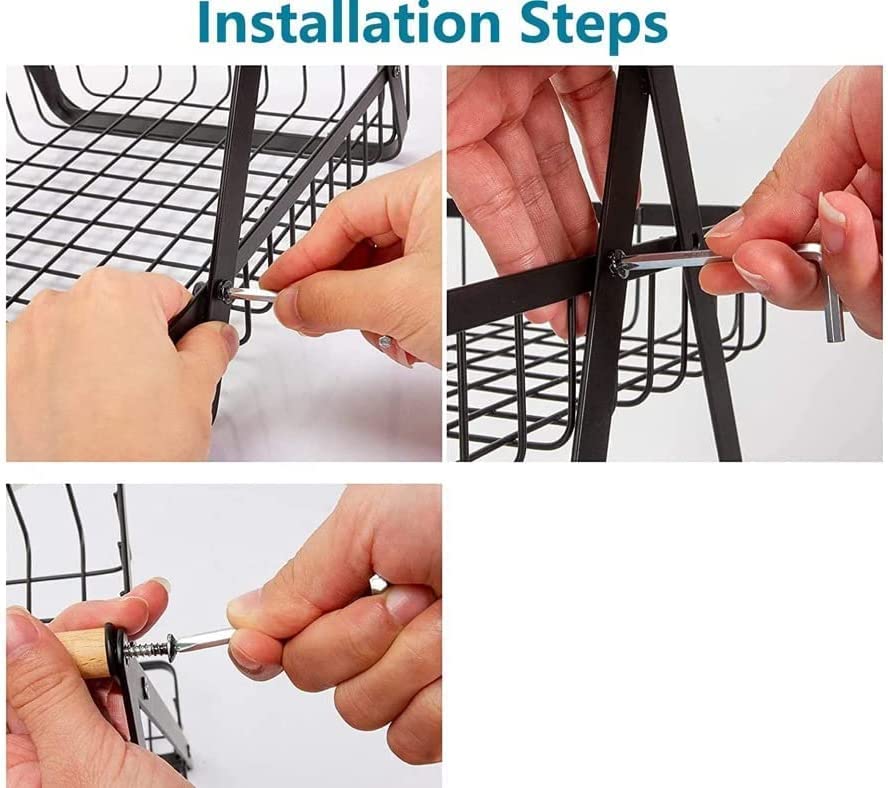 Installation Steps