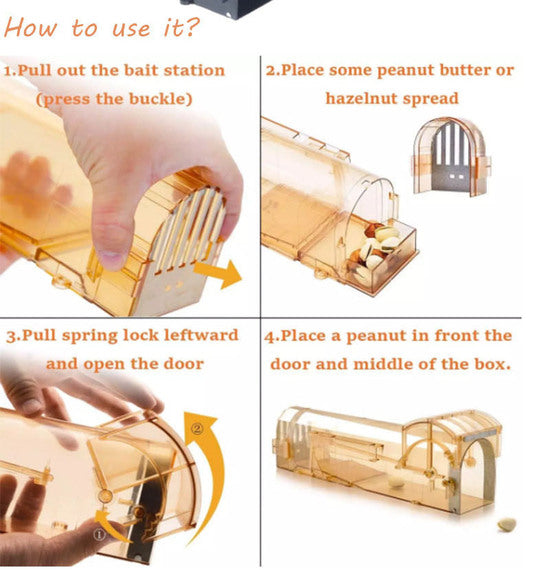 How to use it?

1.Pull out the bait station (press the buckle)

2.Place some peanut butter or hazelnut spread

3.Pull spring lock leftward and open the door

②

①

4.Place a peanut in front the door and middle of the box.