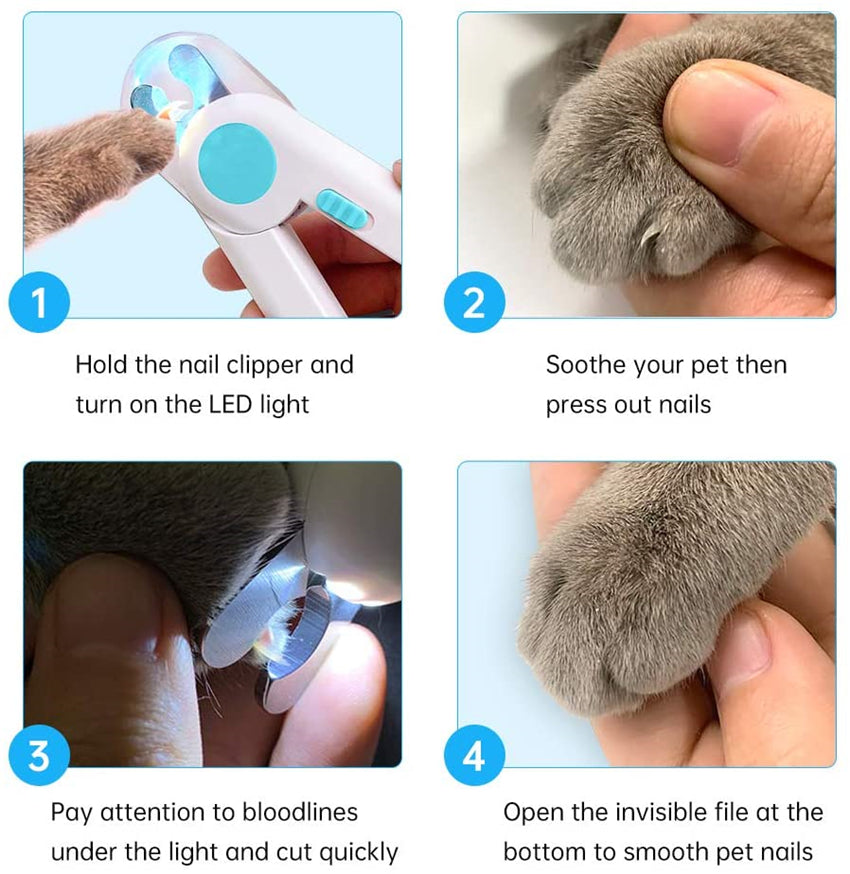 1

Hold the nail clipper and turn on the LED light

2

Soothe your pet then press out nails

3

Pay attention to bloodlines under the light and cut quickly

4

Open the invisible file at the bottom to smooth pet nails