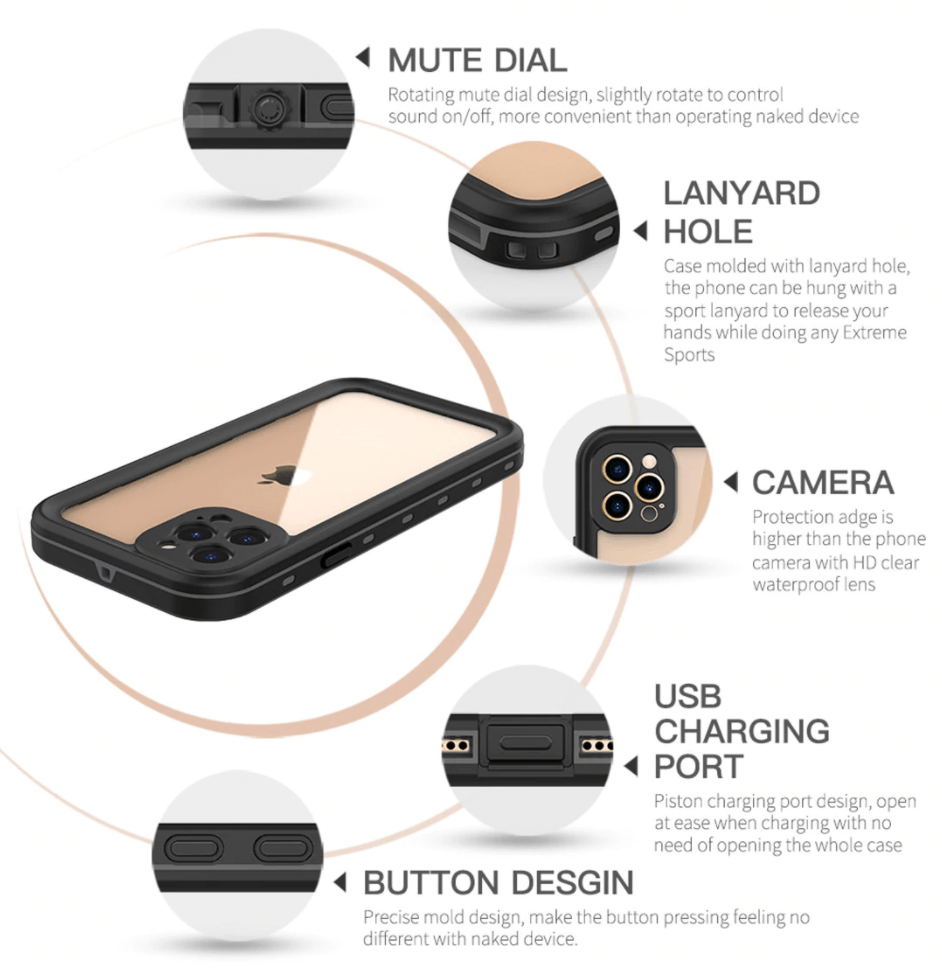 MUTE DIAL

Rotating mute dial design, slightly rotate to control sound on/off, more convenient than operating naked device

LANYARD HOLE

Case molded with lanyard hole, the phone can be hung with a sport lanyard to release your hands while doing any Extreme Sports

CAMERA

Protection adge is higher than the phone camera with HD clear waterproof lens

USB CHARGING PORT

Piston charging port design, open at ease when charging with no need of opening the whole case

BUTTON DESGIN

Precise mold design, make the button pressing feeling no different with naked device.