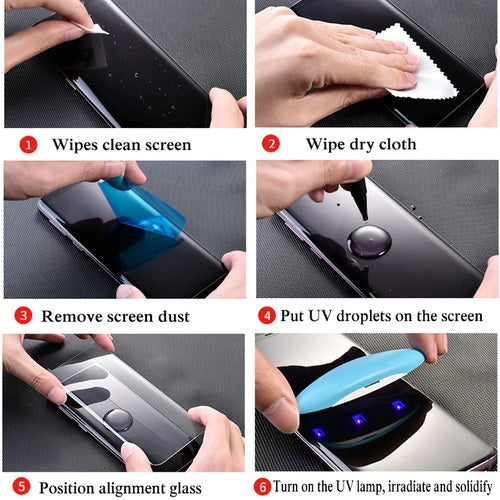 1 Wipes clean screen

2 Wipe dry cloth

3 Remove screen dust

4 Put UV droplets on the screen

5 Position alignment glass

6 Turn on the UV lamp, irradiate and solidify